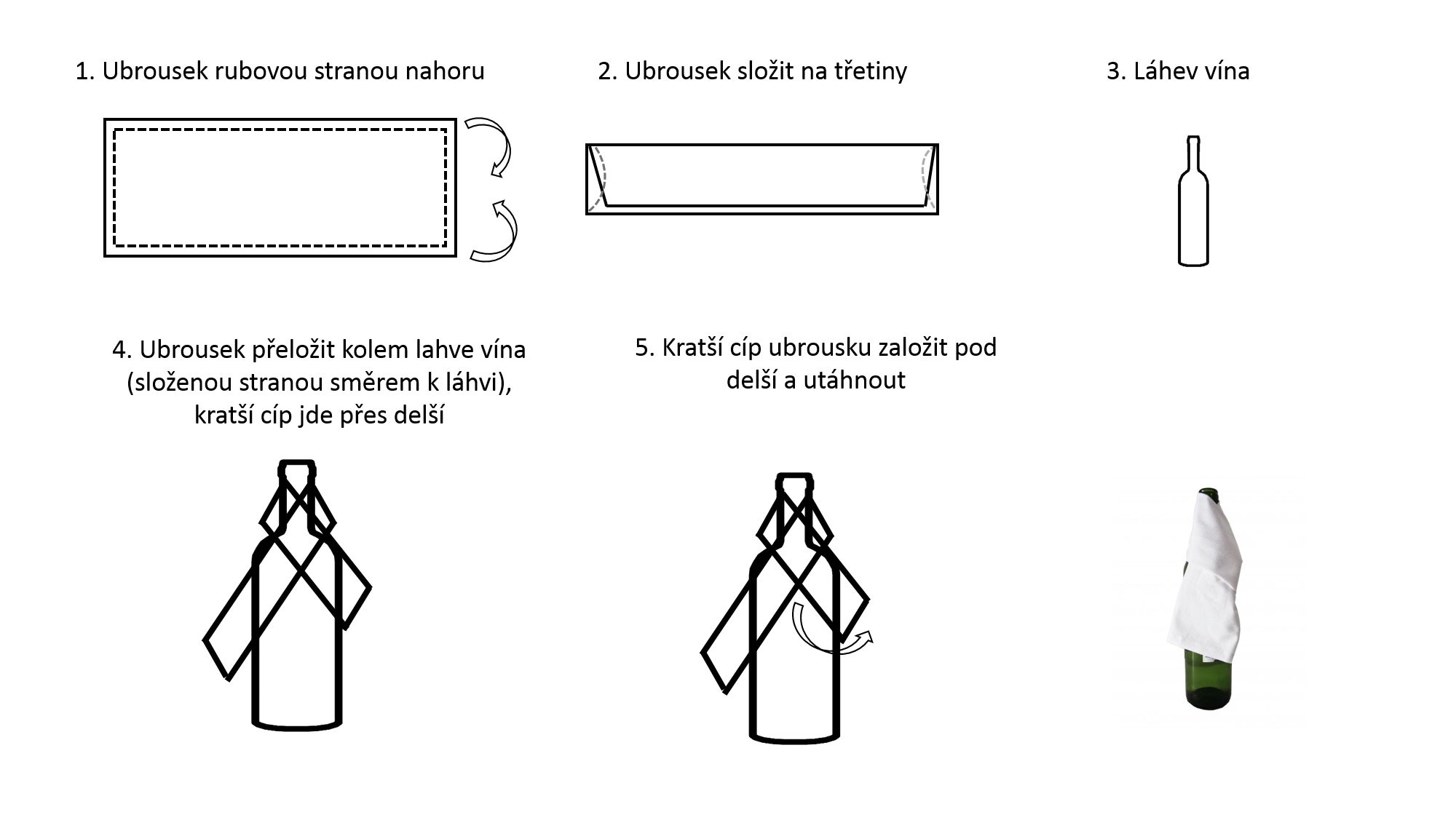 1. Ubrousek rubovou stranou nahoru

2. Ubrousek složit na třetiny

3. Láhev vína

4. Ubrousek přeložit kolem lahve vína (složenou stranou směrem k láhvi), kratší cíp jde přes delší

5. Kratší cíp ubrousku založit pod delší a utáhnout